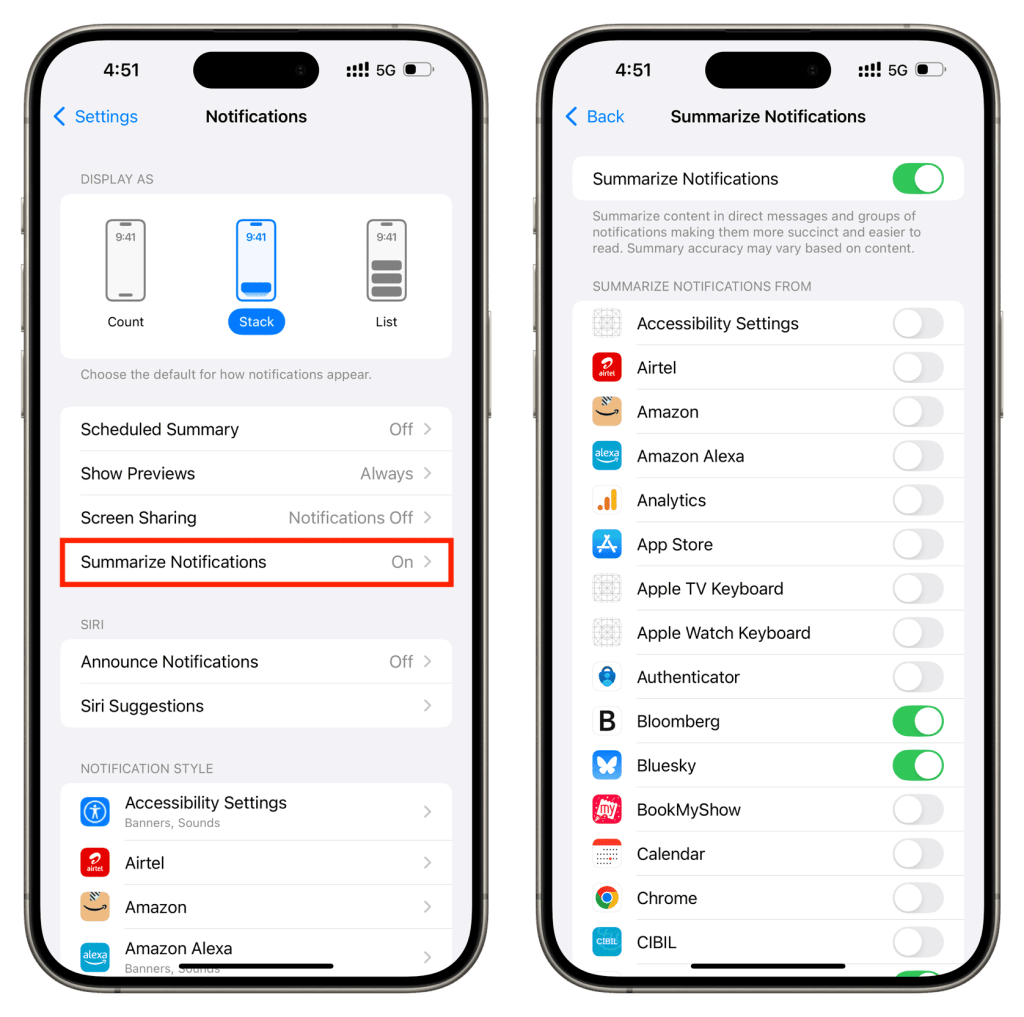 4:51
5G

Settings
Notifications

DISPLAY AS

9:41
Count

9:41
Stack

9:41
List

Choose the default for how notifications appear.

Scheduled Summary Off
Show Previews Always
Screen Sharing Notifications Off
Summarize Notifications On

SIRI

Announce Notifications Off
Siri Suggestions

NOTIFICATION STYLE

Accessibility Settings
Banners, Sounds
airtel
Airtel
Amazon
alexa
Amazon Alexa
Banners, Sounds

4:51
5G

Back
Summarize Notifications

Summarize Notifications

Summarize content in direct messages and groups of notifications making them more succinct and easier to read. Summary accuracy may vary based on content.

SUMMARIZE NOTIFICATIONS FROM

Accessibility Settings
airtel
Airtel
Amazon
alexa
Amazon Alexa
Analytics
App Store
Apple TV Keyboard
Apple Watch Keyboard
Authenticator
B
Bloomberg
Bluesky
my
BookMyShow
Calendar
Chrome
CIBIL
CIBIL